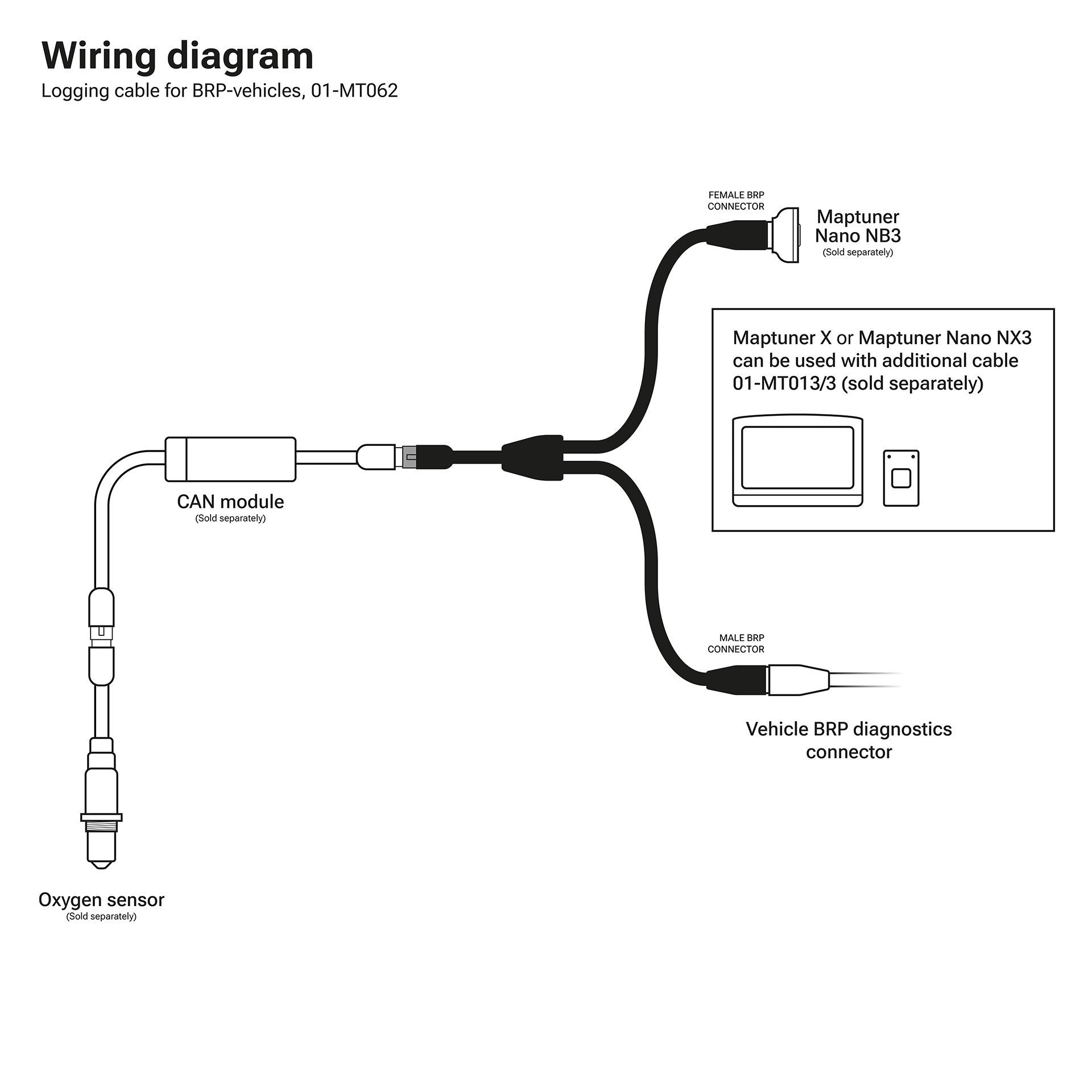 Wiring diagram
Logging cable for BRP-vehicles, 01-MT062

FEMALE BRP CONNECTOR

Maptuner Nano NB3
(Sold separately)

Maptuner X or Maptuner Nano NX3 can be used with additional cable 01-MT013/3 (sold separately)

CAN module
(Sold separately)

MALE BRP CONNECTOR

Vehicle BRP diagnostics connector

Oxygen sensor
(Sold separately)